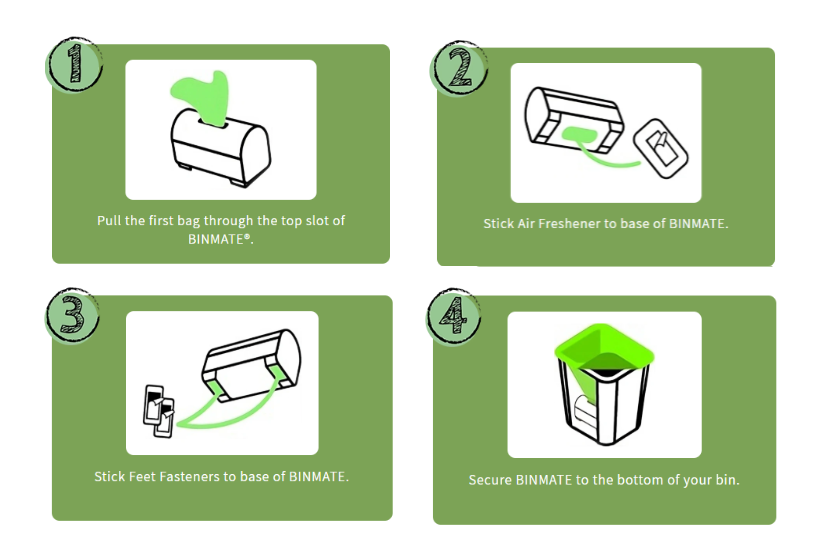 1

Pull the first bag through the top slot of BINMATE®.

2

Stick Air Freshener to base of BINMATE.

3

Stick Feet Fasteners to base of BINMATE.

4

Secure BINMATE to the bottom of your bin.